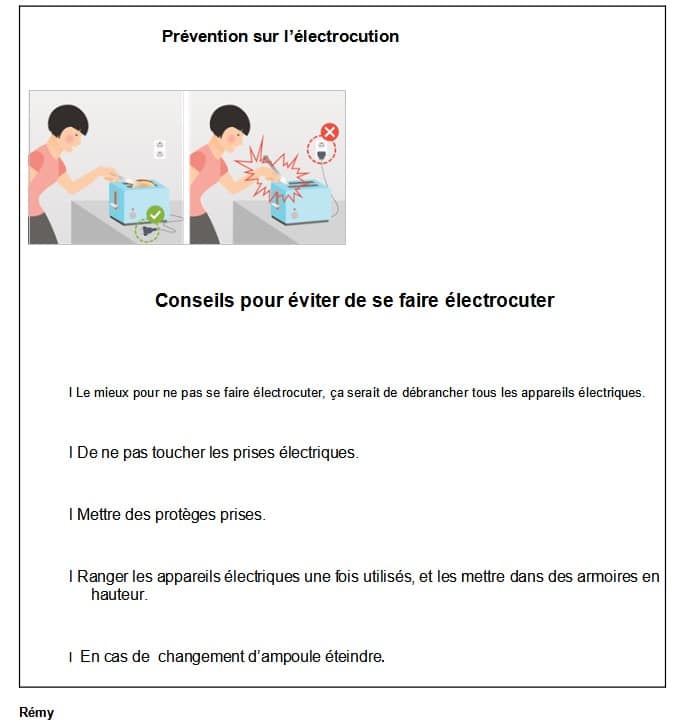 Prévention sur l'électrocution

Conseils pour éviter de se faire électrocuter

l Le mieux pour ne pas se faire électrocuter, ça serait de débrancher tous les appareils électriques.

l De ne pas toucher les prises électriques.

l Mettre des protèges prises.

l Ranger les appareils électriques une fois utilisés, et les mettre dans des armoires en hauteur.

l En cas de changement d'ampoule éteindre.

Rémy