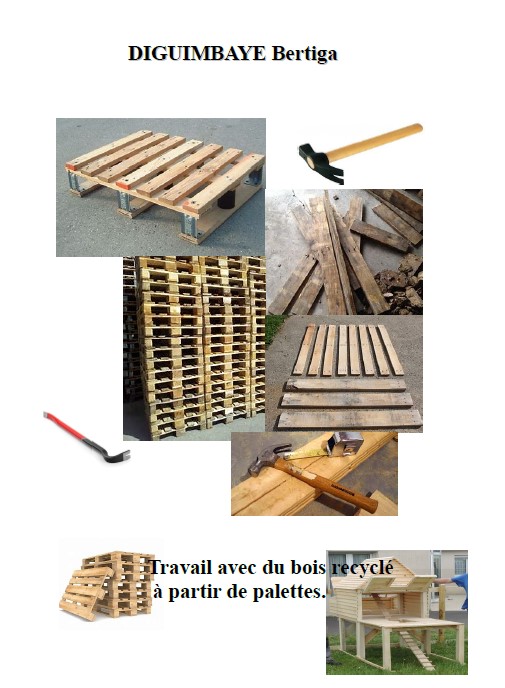 DIGUIMBAYE Bertiga

Travail avec du bois recyclé à partir de palettes.