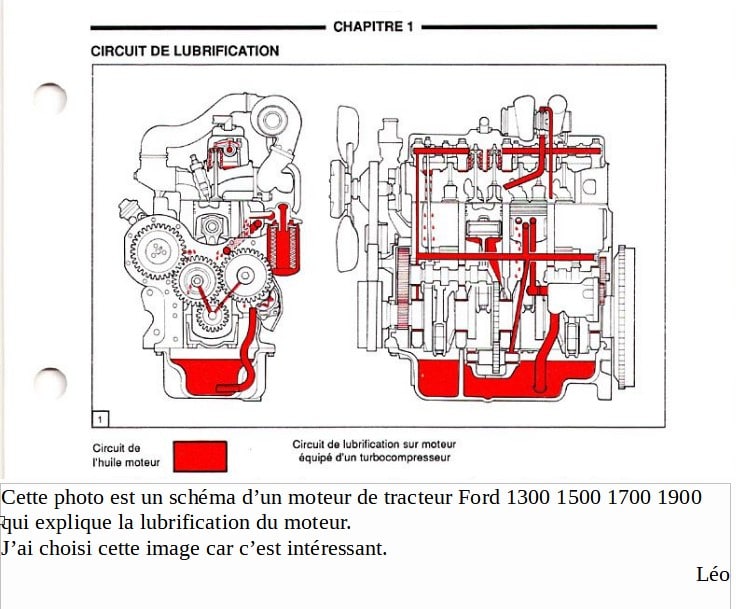 CHAPITRE 1

CIRCUIT DE LUBRIFICATION

1

Circuit de l'huile moteur

Circuit de lubrification sur moteur équipé d'un turbocompresseur

Cette photo est un schéma d'un moteur de tracteur Ford 1300 1500 1700 1900 qui explique la lubrification du moteur.
J'ai choisi cette image car c'est intéressant.

Léo