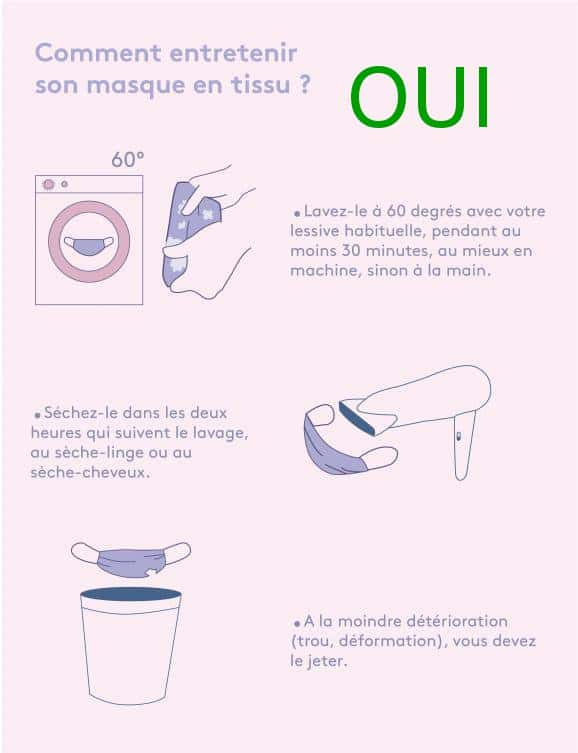 Comment entretenir son masque en tissu ?

OUI

60°

• Lavez-le à 60 degrés avec votre lessive habituelle, pendant au moins 30 minutes, au mieux en machine, sinon à la main.

• Séchez-le dans les deux heures qui suivent le lavage, au sèche-linge ou au sèche-cheveux.

• A la moindre détérioration (trou, déformation), vous devez le jeter.